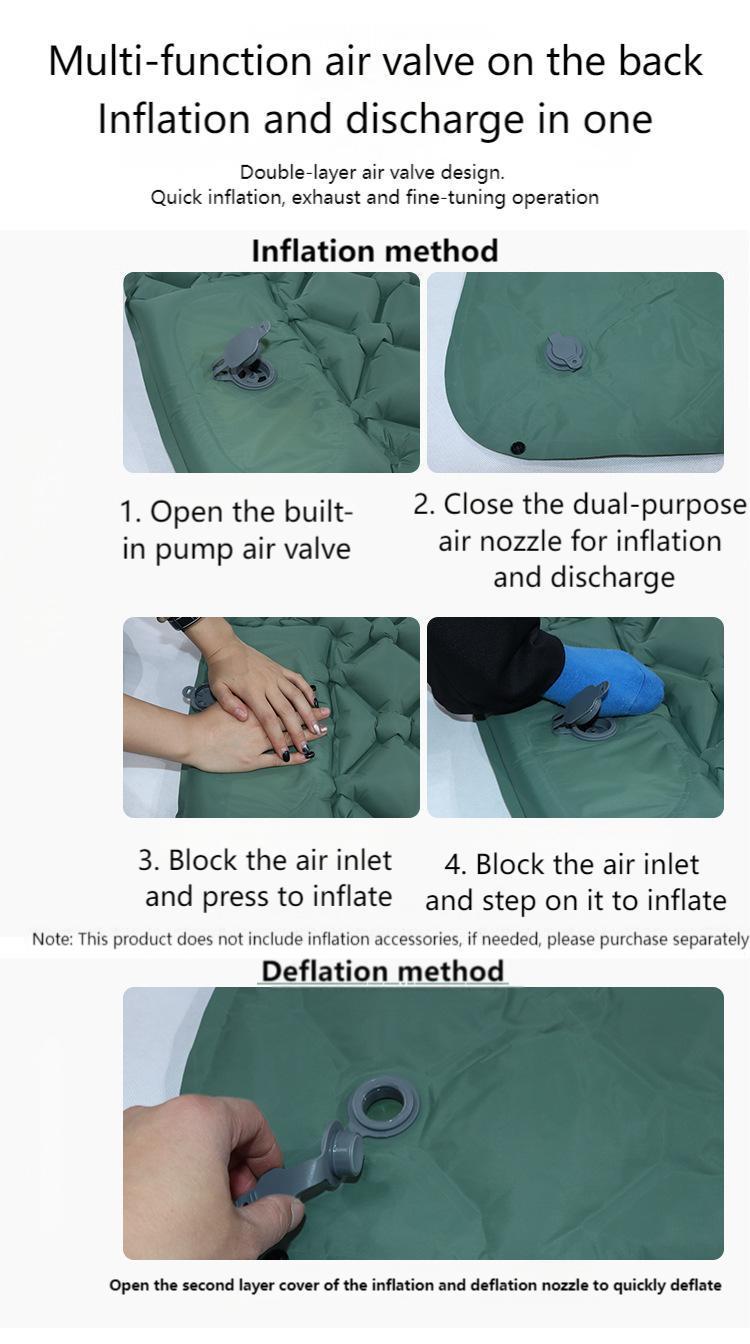 Multi-function air valve on the back
Inflation and discharge in one

Double-layer air valve design.
Quick inflation, exhaust and fine-tuning operation

Inflation method

1. Open the built-in pump air valve

2. Close the dual-purpose air nozzle for inflation and discharge

3. Block the air inlet and press to inflate

4. Block the air inlet and step on it to inflate

Note: This product does not include inflation accessories, if needed, please purchase separately

Deflation method

Open the second layer cover of the inflation and deflation nozzle to quickly deflate