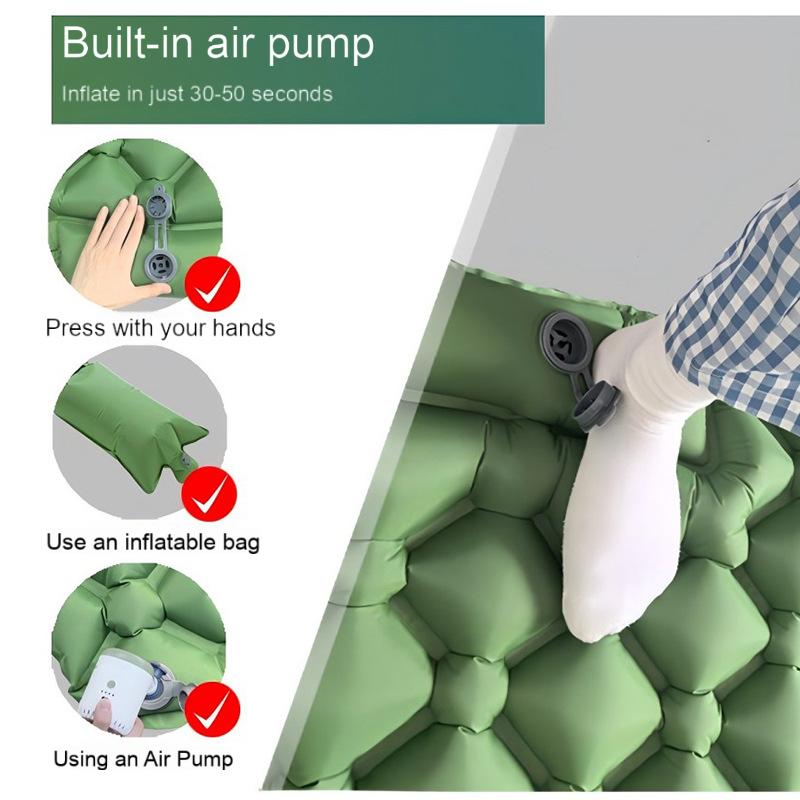 Built-in air pump
Inflate in just 30-50 seconds

Press with your hands

Use an inflatable bag

Using an Air Pump