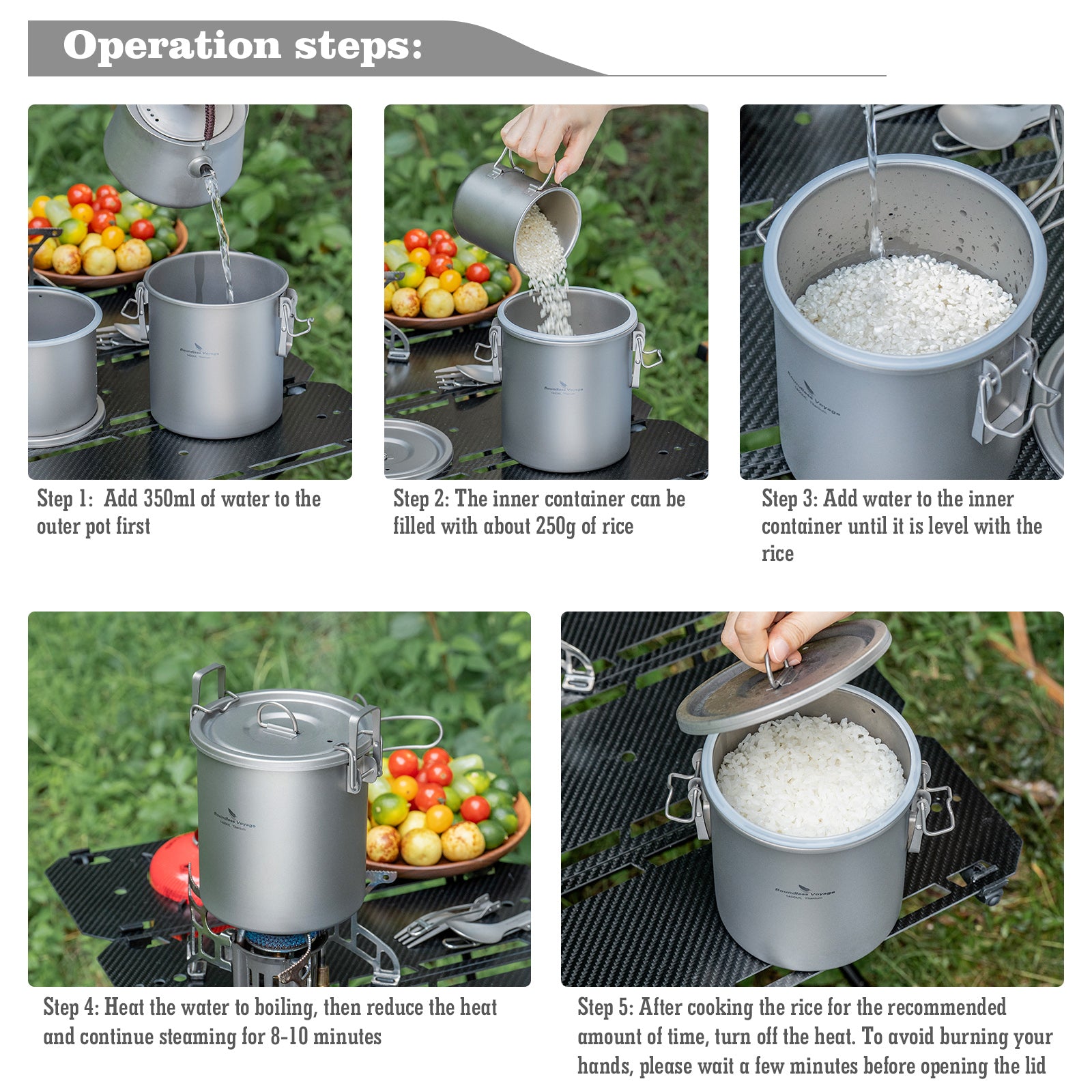 Operation steps:

Boundless Voyage

Step 1: Add 350ml of water to the outer pot first

Boundless Voyage

Step 2: The inner container can be filled with about 250g of rice

Boundless Voyage

Step 3: Add water to the inner container until it is level with the rice

Boundless Voyage

Step 4: Heat the water to boiling, then reduce the heat and continue steaming for 8-10 minutes

Boundless Voyage

Step 5: After cooking the rice for the recommended amount of time, turn off the heat. To avoid burning your hands, please wait a few minutes before opening the lid