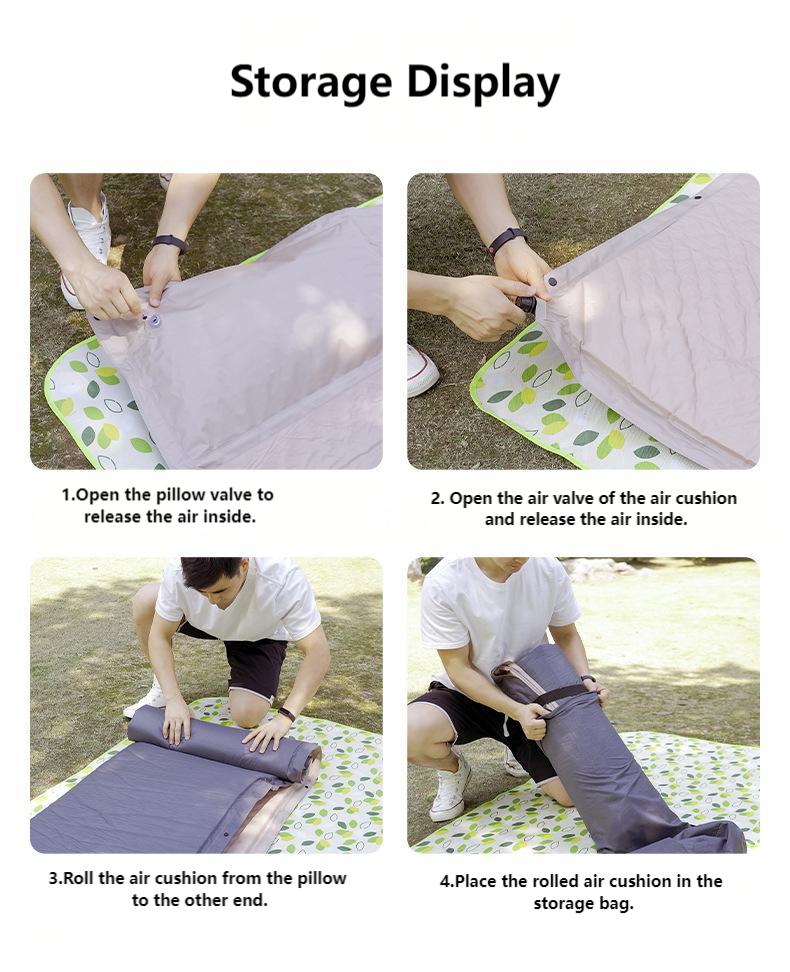 Storage Display

1.Open the pillow valve to release the air inside.

2. Open the air valve of the air cushion and release the air inside.

3.Roll the air cushion from the pillow to the other end.

4.Place the rolled air cushion in the storage bag.