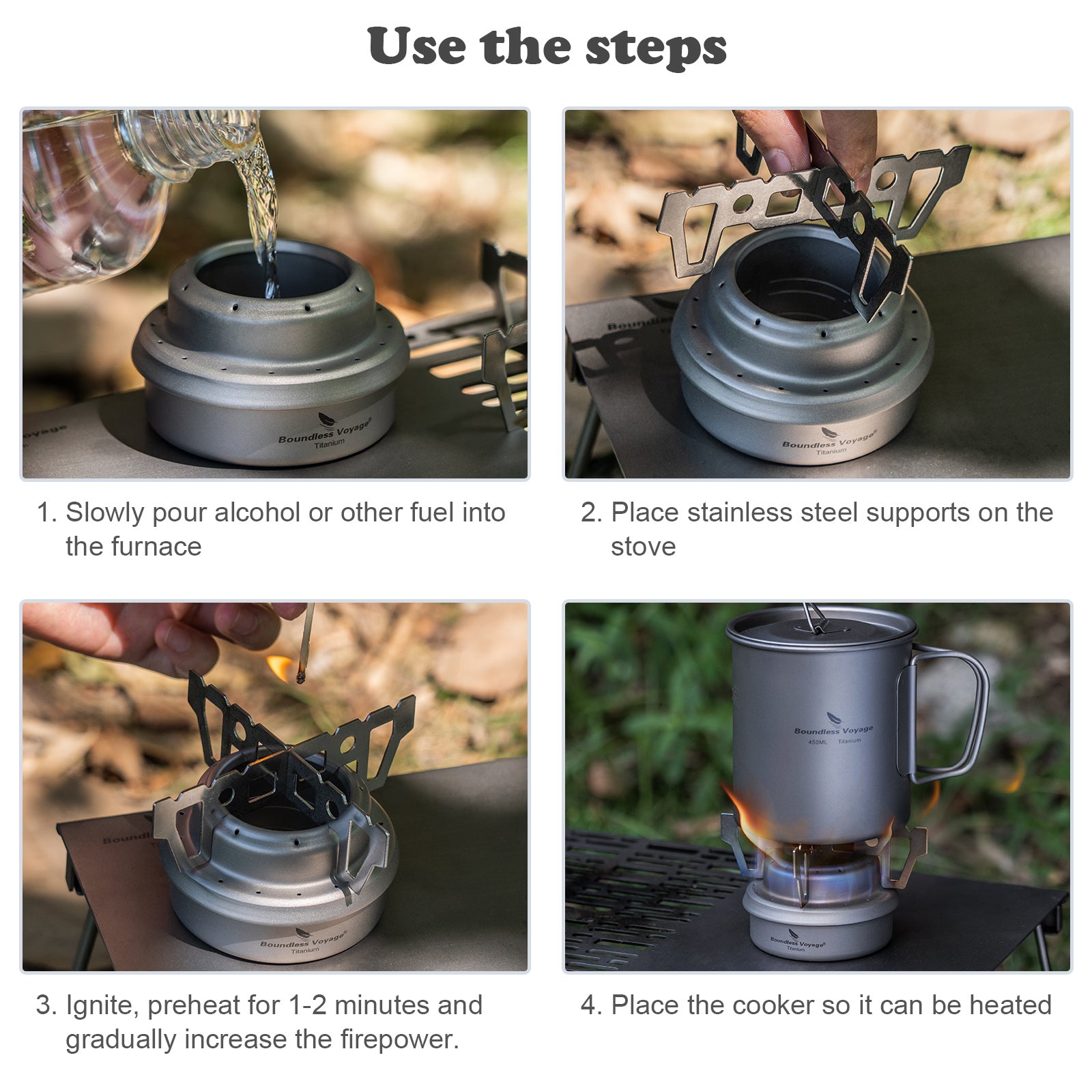 Use the steps

Boundless Voyage
Titanium

1. Slowly pour alcohol or other fuel into the furnace

Boundless Voyage
Titanium

2. Place stainless steel supports on the stove

Boundless Voyage
Titanium

3. Ignite, preheat for 1-2 minutes and gradually increase the firepower.

Boundless Voyage
450ML Titanium

Boundless Voyage
Titanium

4. Place the cooker so it can be heated