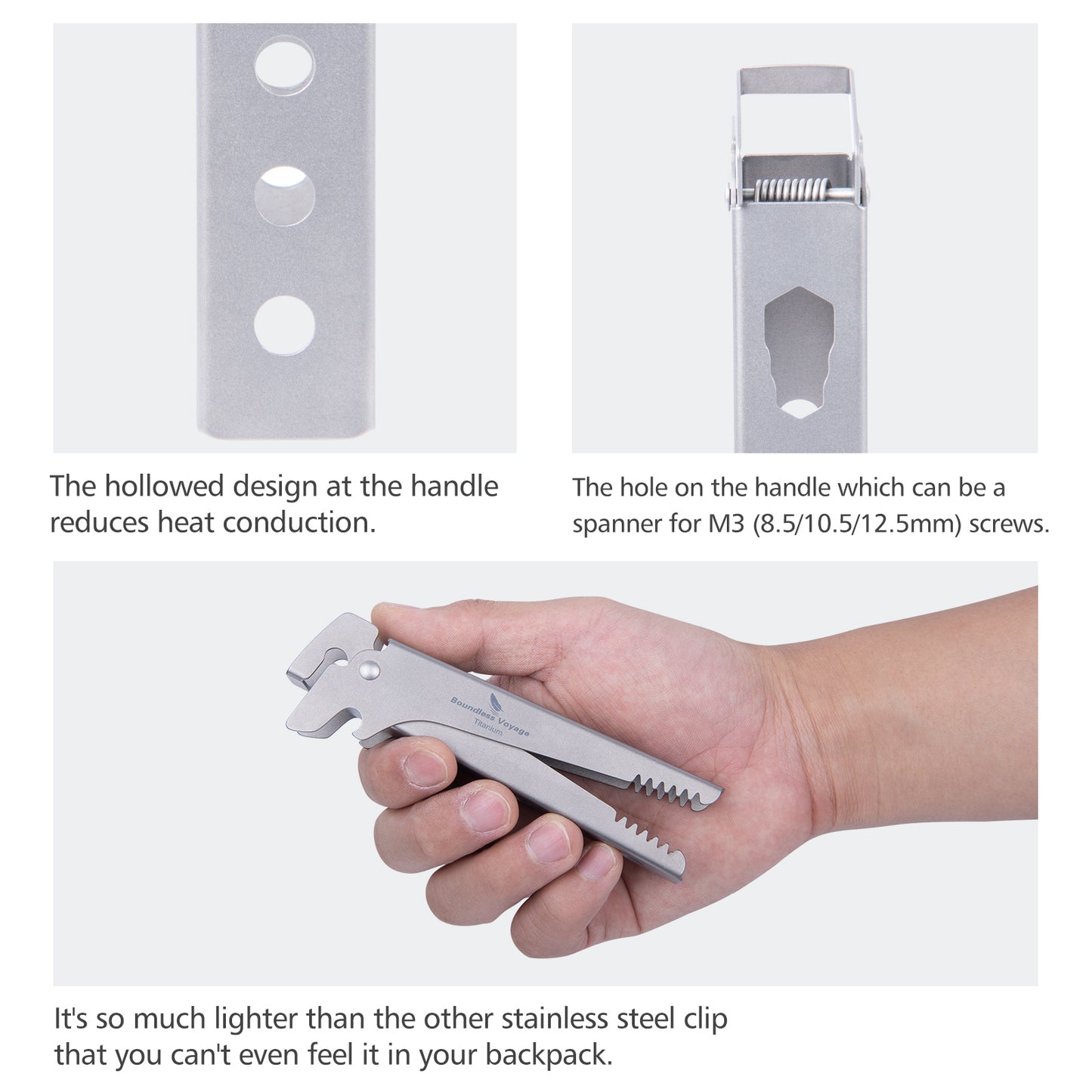 The hollowed design at the handle reduces heat conduction.

The hole on the handle which can be a spanner for M3 (8.5/10.5/12.5mm) screws.

Boundless Voyage
Titanium

It's so much lighter than the other stainless steel clip that you can't even feel it in your backpack.