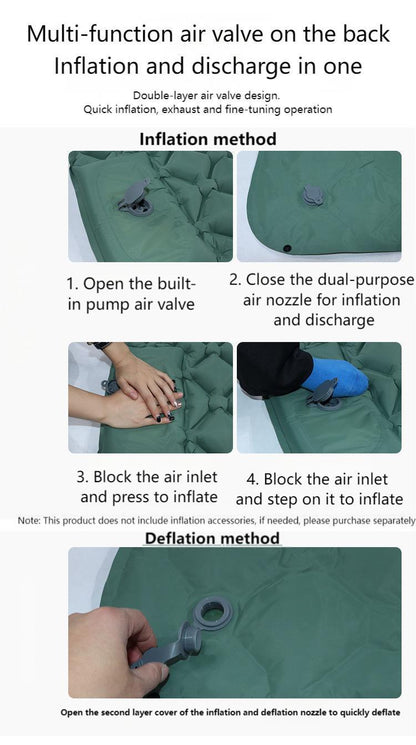 Multi-function air valve on the back
Inflation and discharge in one

Double-layer air valve design.
Quick inflation, exhaust and fine-tuning operation

Inflation method

1. Open the built-in pump air valve

2. Close the dual-purpose air nozzle for inflation and discharge

3. Block the air inlet and press to inflate

4. Block the air inlet and step on it to inflate

Note: This product does not include inflation accessories, if needed, please purchase separately

Deflation method

Open the second layer cover of the inflation and deflation nozzle to quickly deflate