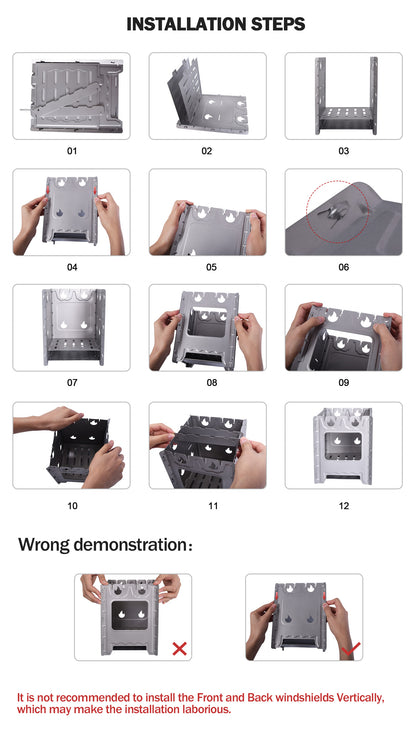 INSTALLATION STEPS

01

02

03

04

05

06

07

08

09

10

11

12

Wrong demonstration：

It is not recommended to install the Front and Back windshields Vertically, which may make the installation laborious.