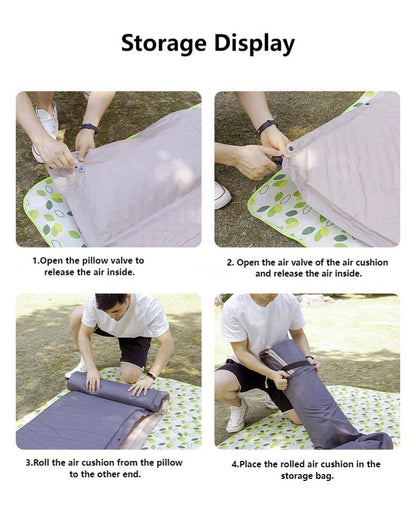 Storage Display

1.Open the pillow valve to release the air inside.

2. Open the air valve of the air cushion and release the air inside.

3.Roll the air cushion from the pillow to the other end.

4.Place the rolled air cushion in the storage bag.