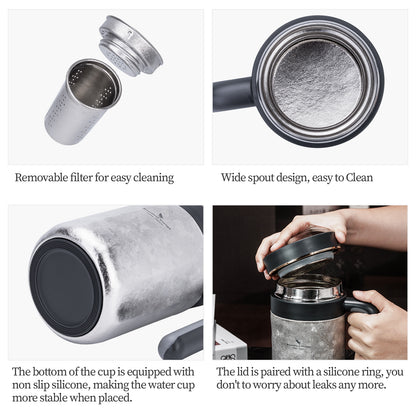 Removable filter for easy cleaning

Wide spout design, easy to Clean

The bottom of the cup is equipped with non slip silicone, making the water cup more stable when placed.

The lid is paired with a silicone ring, you don't to worry about leaks any more.