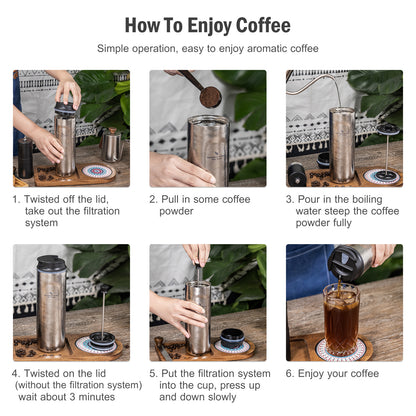 How To Enjoy Coffee

Simple operation, easy to enjoy aromatic coffee

1. Twisted off the lid, take out the filtration system

2. Pull in some coffee powder

3. Pour in the boiling water steep the coffee powder fully

4. Twisted on the lid (without the filtration system) wait about 3 minutes

5. Put the filtration system into the cup, press up and down slowly

6. Enjoy your coffee