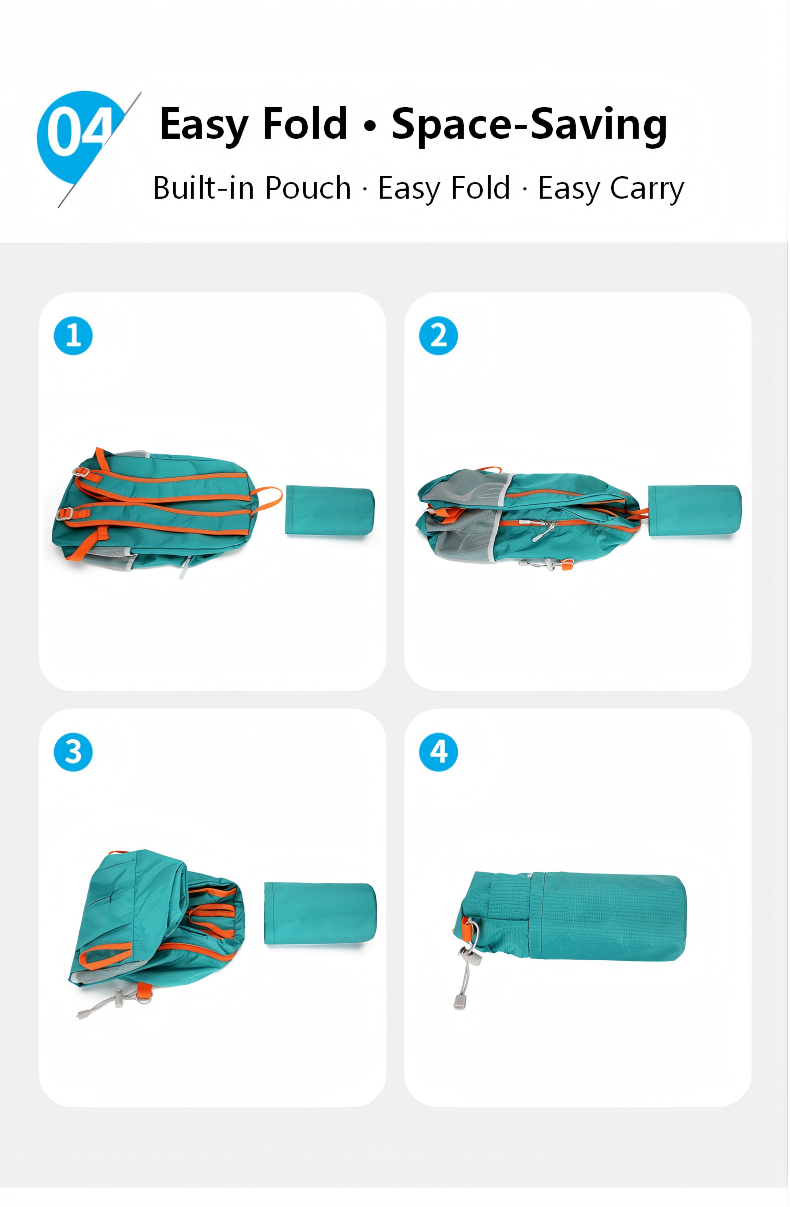 04

Easy Fold • Space-Saving

Built-in Pouch · Easy Fold · Easy Carry

1

2

3

4